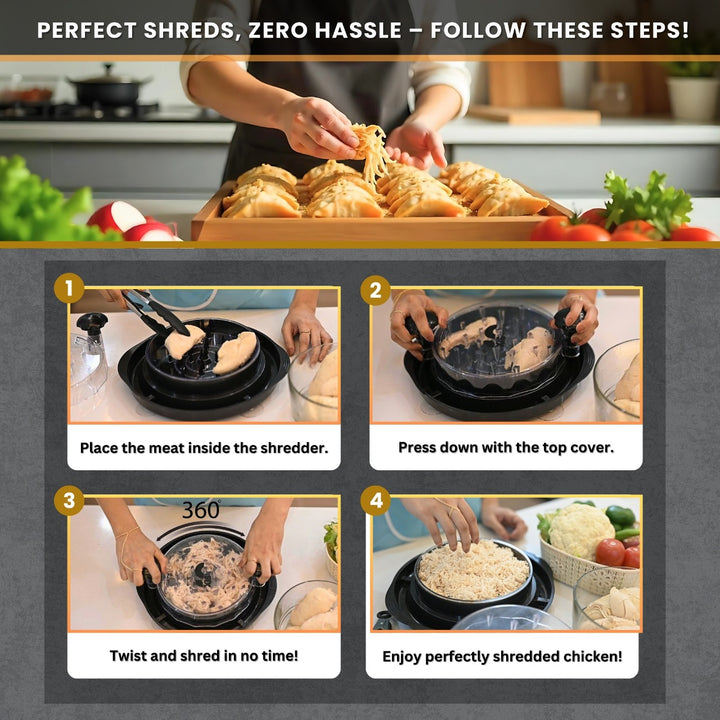 PERFECT SHREDS, ZERO HASSLE – FOLLOW THESE STEPS!

1

Place the meat inside the shredder.

2

Press down with the top cover.

3

360°

Twist and shred in no time!

4

Enjoy perfectly shredded chicken!